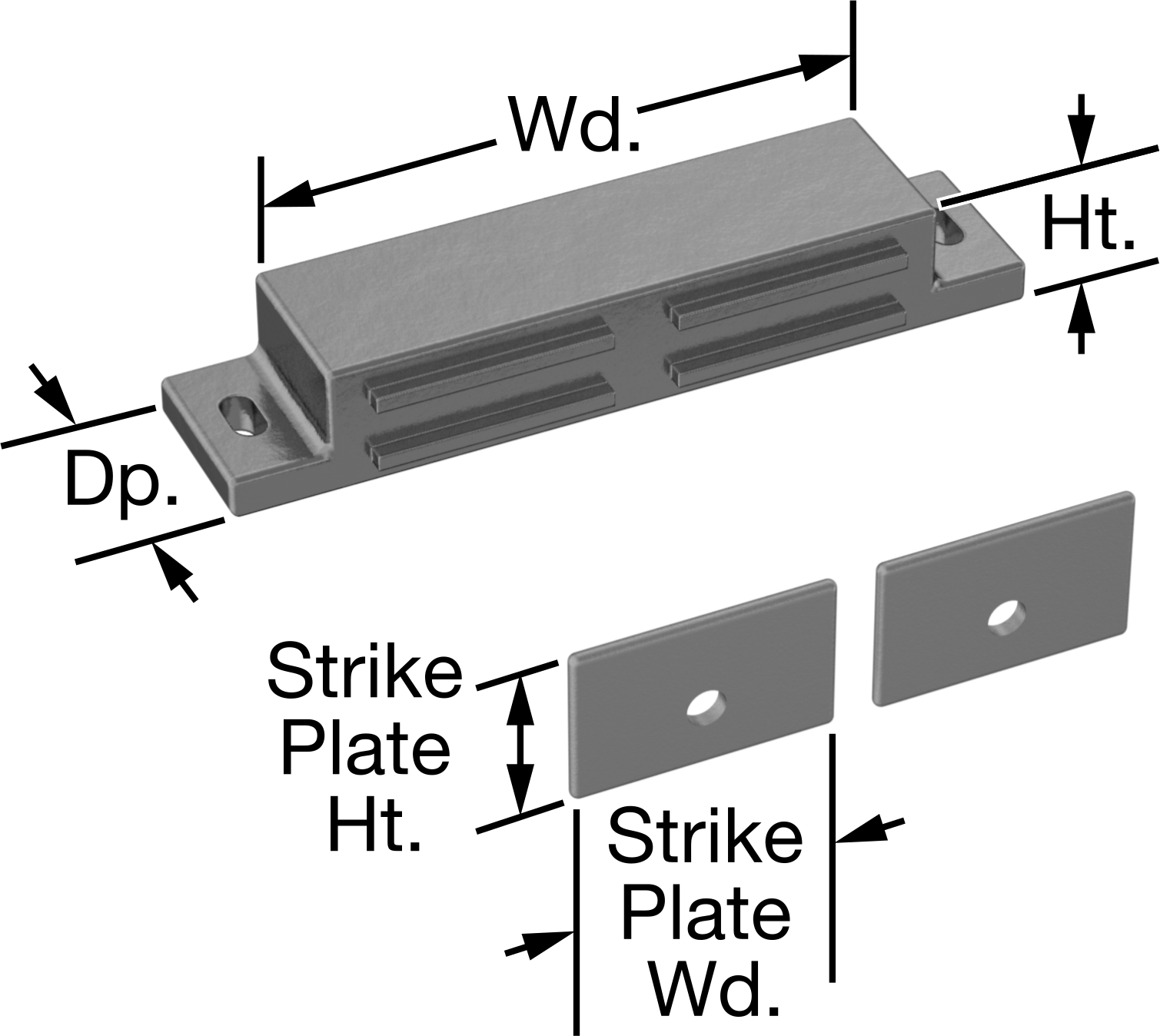 Wd.

Ht.

Dp.

Strike Plate Ht.

Strike Plate Wd.